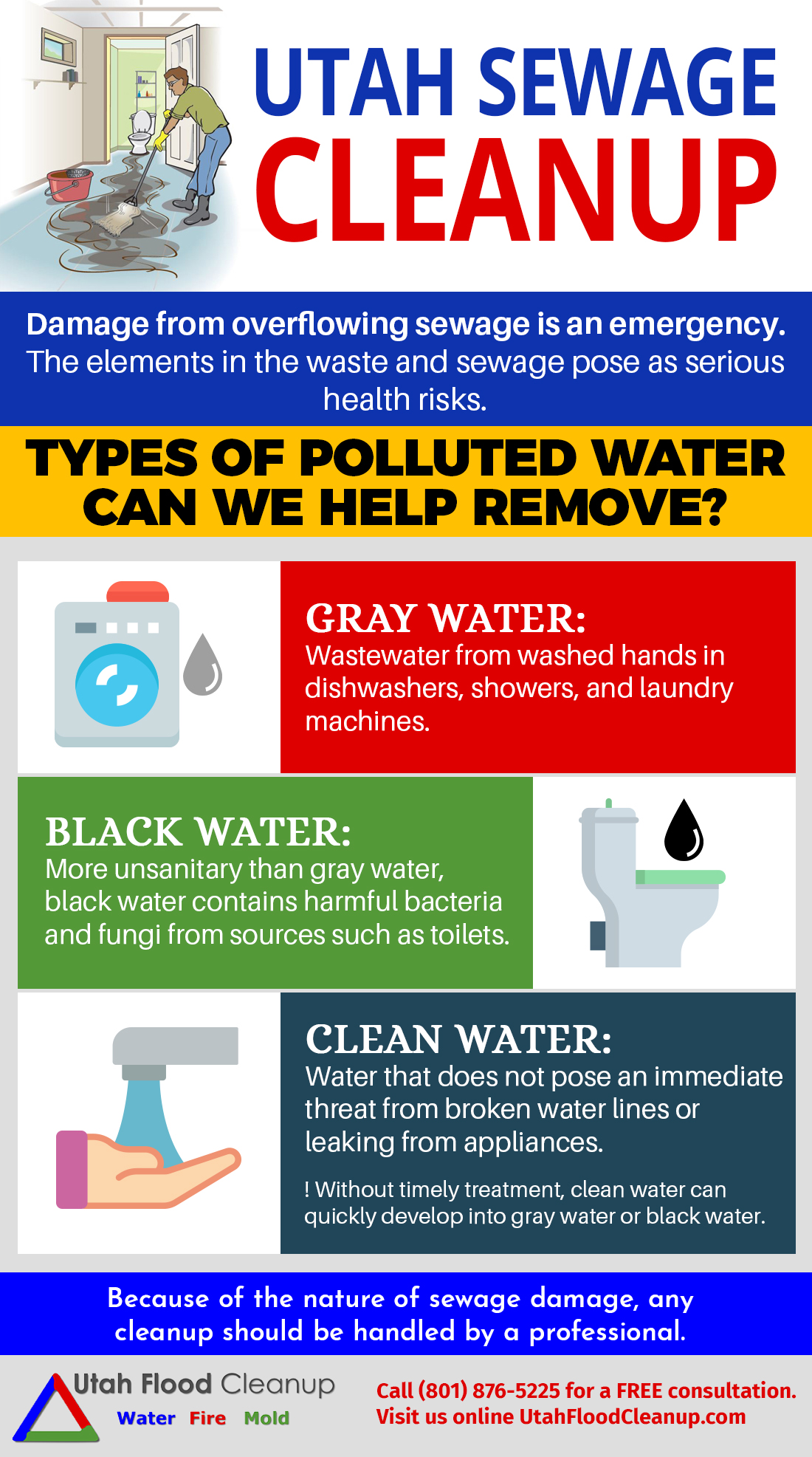 UTAH SEWAGE CLEANUP

Damage from overflowing sewage is an emergency. The elements in the waste and sewage pose as serious health risks.

TYPES OF POLLUTED WATER CAN WE HELP REMOVE?

GRAY WATER:
Wastewater from washed hands in dishwashers, showers, and laundry machines.

BLACK WATER:
More unsanitary than gray water, black water contains harmful bacteria and fungi from sources such as toilets.

CLEAN WATER:
Water that does not pose an immediate threat from broken water lines or leaking from appliances.

! Without timely treatment, clean water can quickly develop into gray water or black water.

Because of the nature of sewage damage, any cleanup should be handled by a professional.

Utah Flood Cleanup
Water Fire Mold

Call (801) 876-5225 for a FREE consultation.
Visit us online UtahFloodCleanup.com